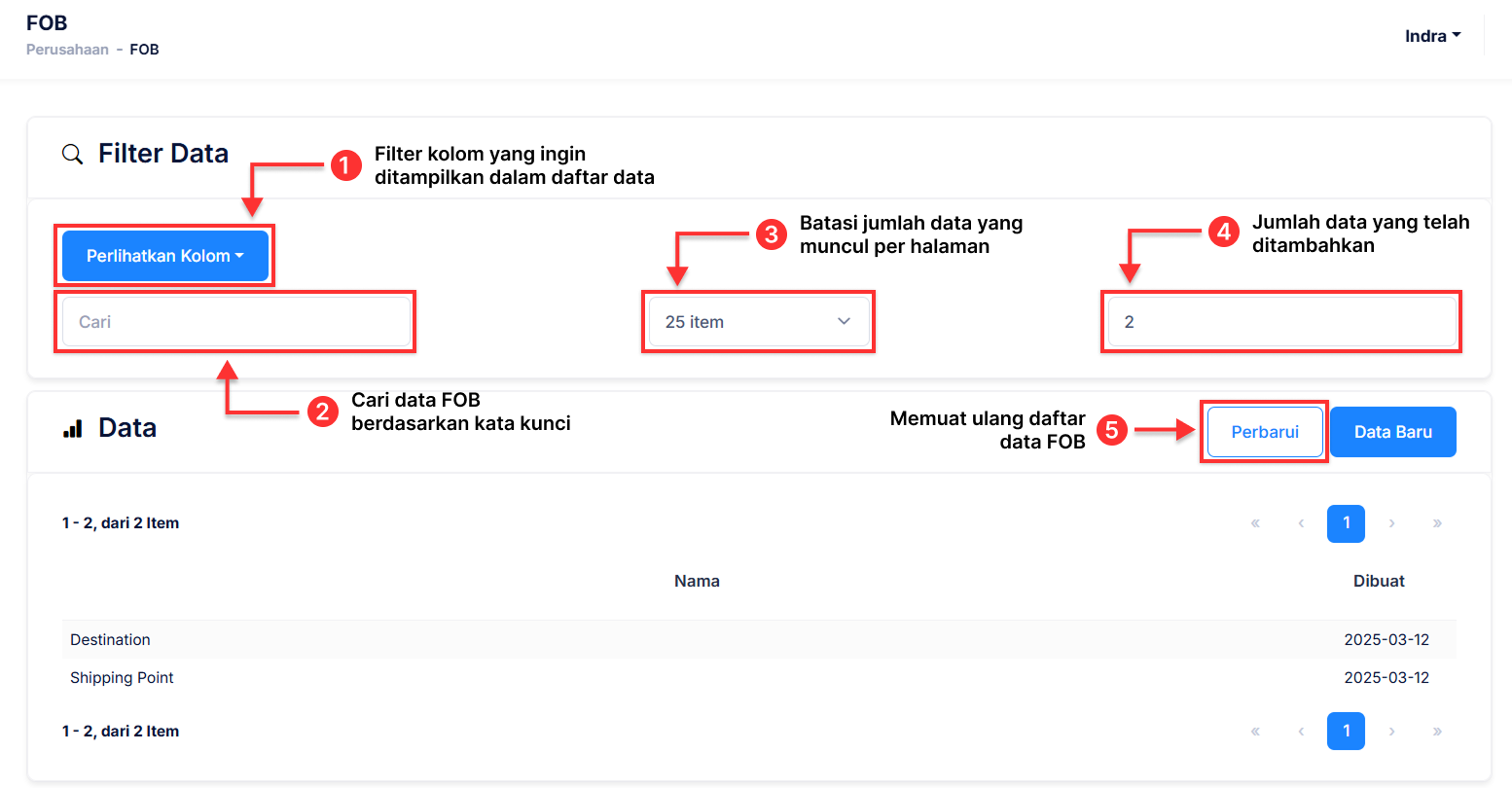 FOB
Perusahaan - FOB

Indra

Filter Data

1 Filter kolom yang ingin ditampilkan dalam daftar data

Perlihatkan Kolom

3 Batasi jumlah data yang muncul per halaman

4 Jumlah data yang telah ditambahkan

Cari

25 item

2

2 Cari data FOB berdasarkan kata kunci

Data

Memuat ulang daftar data FOB 5

Perbarui

Data Baru

1 - 2, dari 2 Item

« ‹ 1 › »

| Nama | Dibuat |
|---|---|
| Destination | 2025-03-12 |
| Shipping Point | 2025-03-12 |

1 - 2, dari 2 Item

« ‹ 1 › »