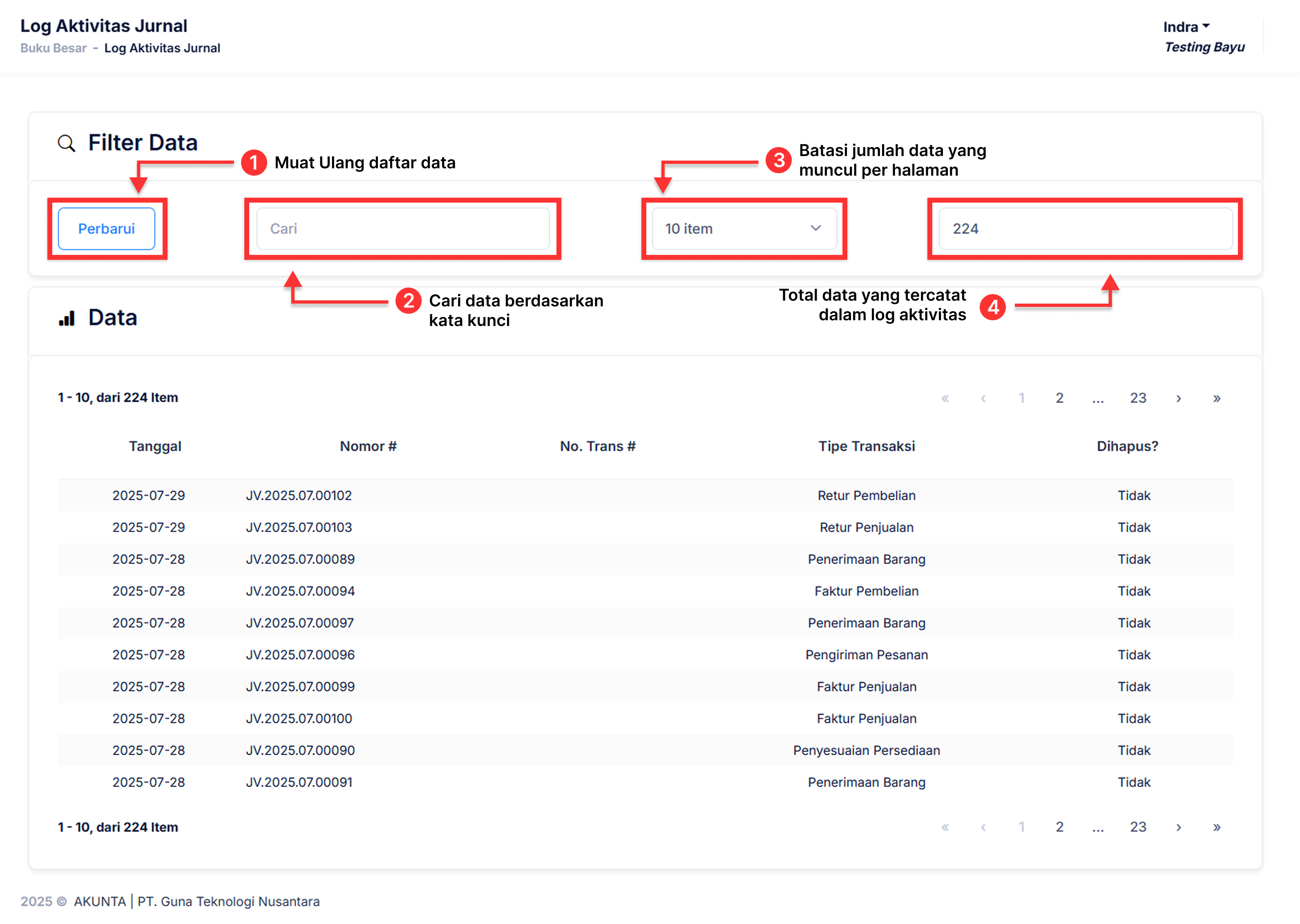 Log Aktivitas Jurnal
Buku Besar - Log Aktivitas Jurnal

Indra
Testing Bayu

Filter Data

1 Muat Ulang daftar data

3 Batasi jumlah data yang muncul per halaman

Perbarui

Cari

10 item

224

2 Cari data berdasarkan kata kunci

Total data yang tercatat dalam log aktivitas 4

Data

1 - 10, dari 224 Item

« ‹ 1 2 ... 23 › »

| Tanggal | Nomor # | No. Trans # | Tipe Transaksi | Dihapus? |
|---|---|---|---|---|
| 2025-07-29 | JV.2025.07.00102 | | Retur Pembelian | Tidak |
| 2025-07-29 | JV.2025.07.00103 | | Retur Penjualan | Tidak |
| 2025-07-28 | JV.2025.07.00089 | | Penerimaan Barang | Tidak |
| 2025-07-28 | JV.2025.07.00094 | | Faktur Pembelian | Tidak |
| 2025-07-28 | JV.2025.07.00097 | | Penerimaan Barang | Tidak |
| 2025-07-28 | JV.2025.07.00096 | | Pengiriman Pesanan | Tidak |
| 2025-07-28 | JV.2025.07.00099 | | Faktur Penjualan | Tidak |
| 2025-07-28 | JV.2025.07.00100 | | Faktur Penjualan | Tidak |
| 2025-07-28 | JV.2025.07.00090 | | Penyesuaian Persediaan | Tidak |
| 2025-07-28 | JV.2025.07.00091 | | Penerimaan Barang | Tidak |

1 - 10, dari 224 Item

« ‹ 1 2 ... 23 › »

2025 © AKUNTA | PT. Guna Teknologi Nusantara