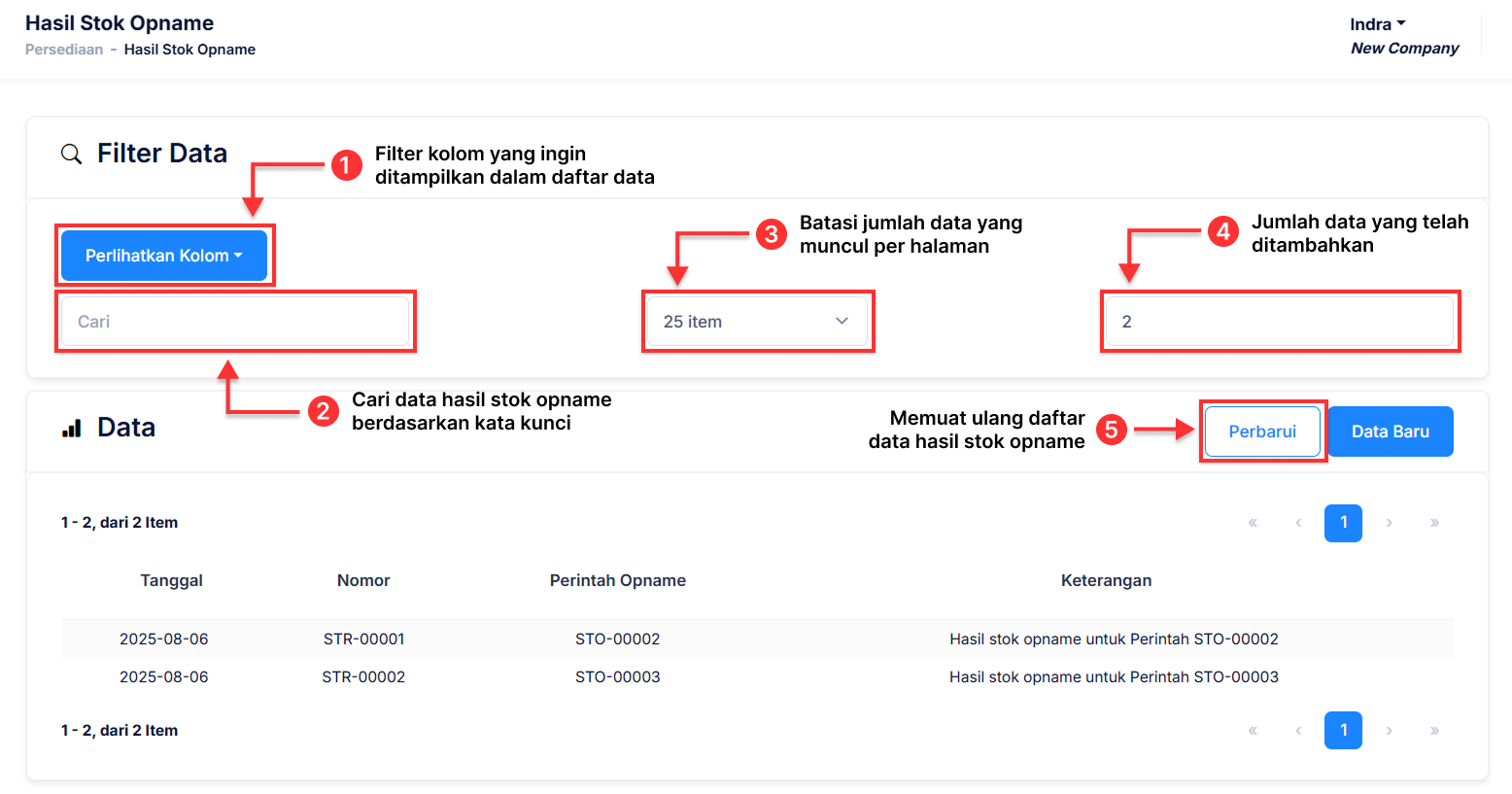 Hasil Stok Opname
Persediaan - Hasil Stok Opname

Indra
New Company

Filter Data

1 Filter kolom yang ingin ditampilkan dalam daftar data

Perlihatkan Kolom

Cari

3 Batasi jumlah data yang muncul per halaman

25 item

4 Jumlah data yang telah ditambahkan

2

2 Cari data hasil stok opname berdasarkan kata kunci

Data

Memuat ulang daftar data hasil stok opname 5

Perbarui

Data Baru

1 - 2, dari 2 Item

« ‹ 1 › »

| Tanggal | Nomor | Perintah Opname | Keterangan |
|---|---|---|---|
| 2025-08-06 | STR-00001 | STO-00002 | Hasil stok opname untuk Perintah STO-00002 |
| 2025-08-06 | STR-00002 | STO-00003 | Hasil stok opname untuk Perintah STO-00003 |

1 - 2, dari 2 Item

« ‹ 1 › »